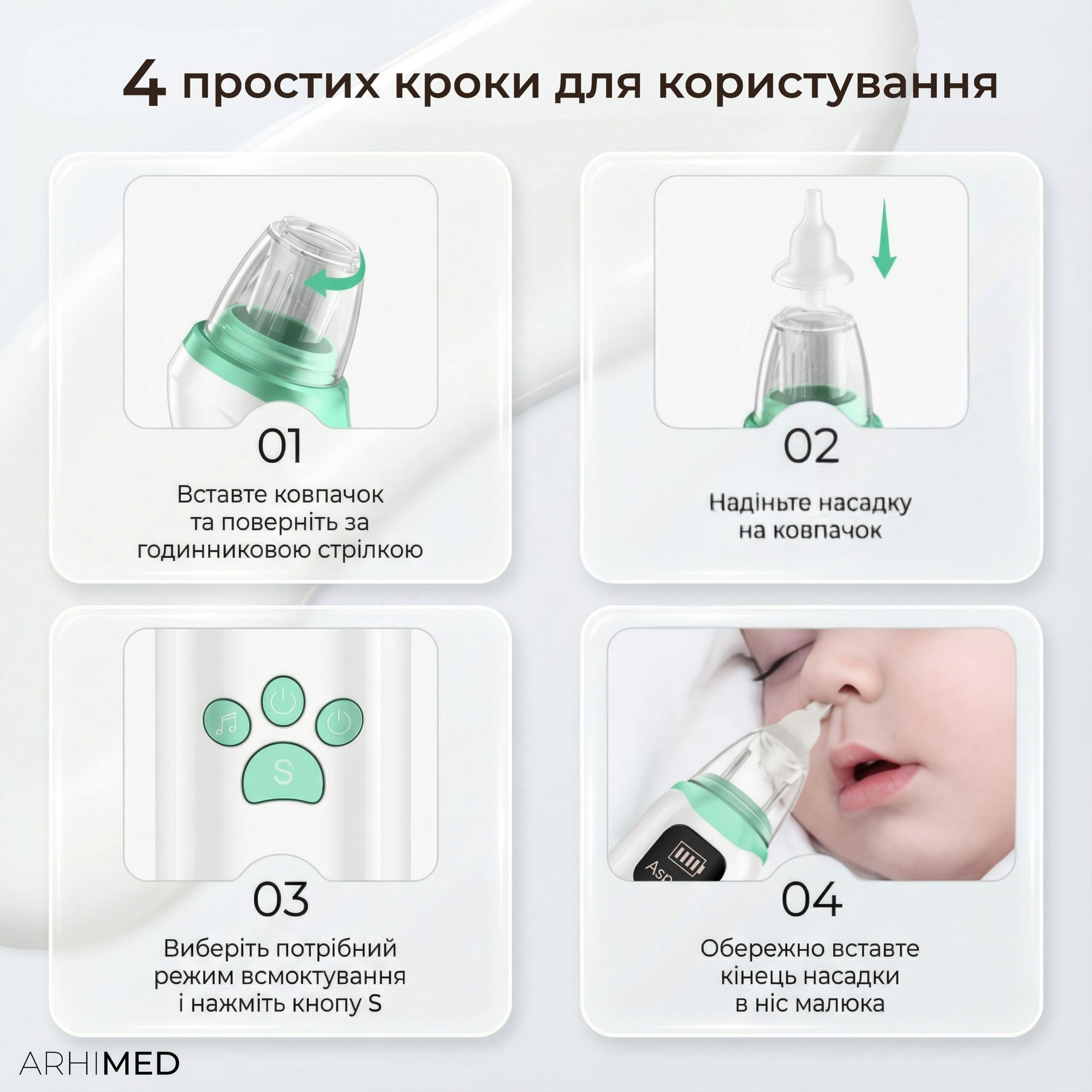 4 простих кроки для користування

01

Вставте ковпачок та поверніть за годинниковою стрілкою

02

Надіньте насадку на ковпачок

S

03

Виберіть потрібний режим всмоктування і нажміть кнопу S

Asp

04

Обережно вставте кінець насадки в ніс малюка

ARHIMED